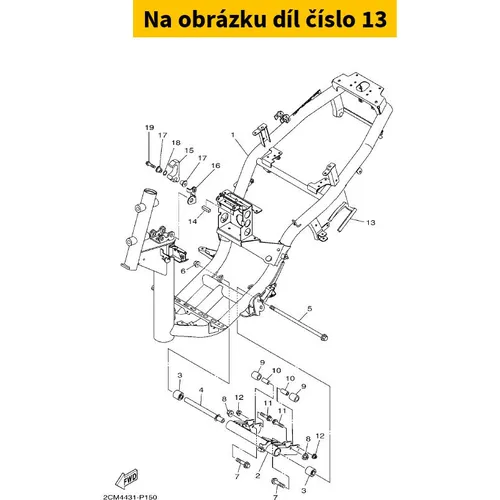 Na obrázku díl číslo 13

19
17
18
15
17
16
1
14
13
6
5
9
10
10
9
3
4
8
12
11
11
8
12
7
2
3
7
FWD
2CM4431-P150