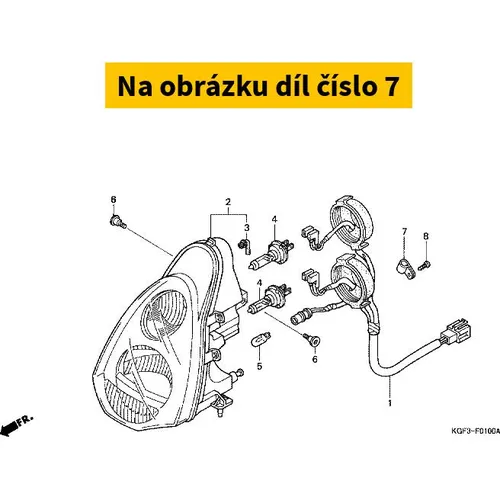 Na obrázku díl číslo 7

6
2
3
4
7
8
4
5
6
1
FR.
KGF3-F0100A