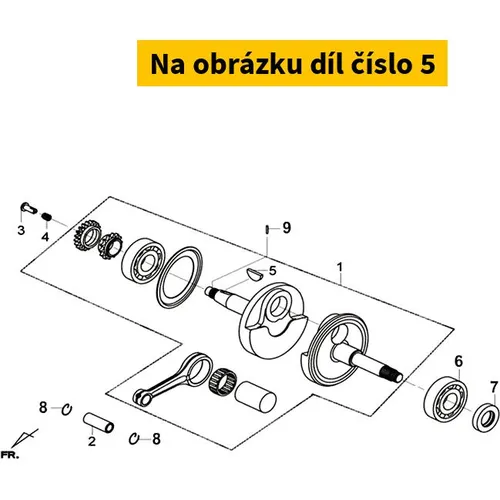 Na obrázku díl číslo 5

3
4
9
5
1
6
7
8
2
8
FR.