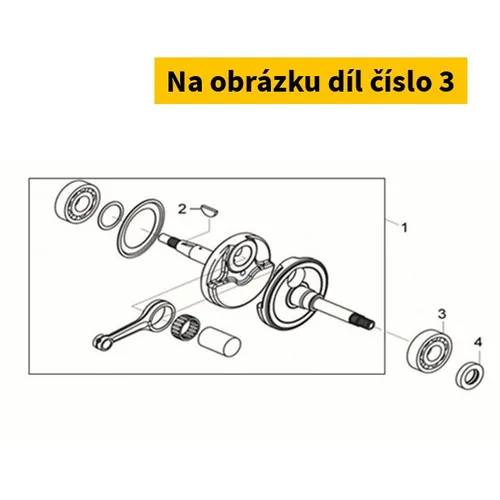 Na obrázku díl číslo 3

2

1

3

4