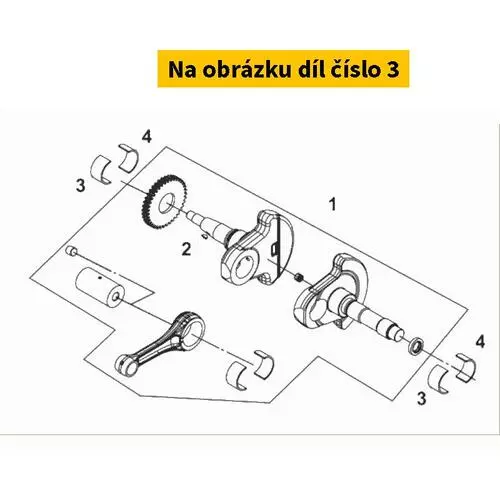 Na obrázku díl číslo 3

4
3
1
2
4
3