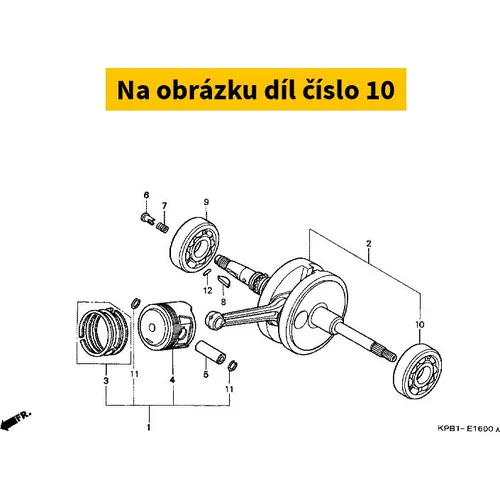 Na obrázku díl číslo 10

6
7
9
2
12
8
10
3
11
4
5
11
1
FR.
KPB1- E1600 A