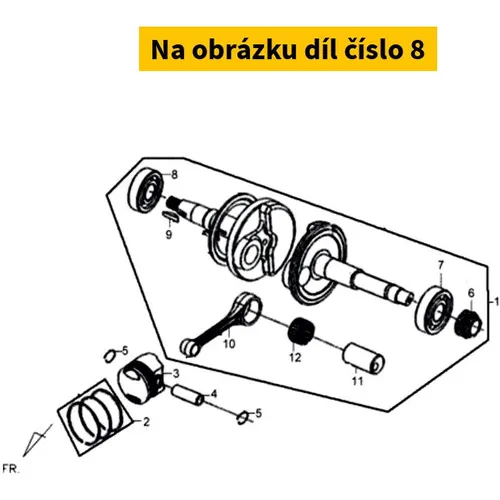 Na obrázku díl číslo 8

8
9
7
6
1
10
12
11
5
3
4
5
2
FR.