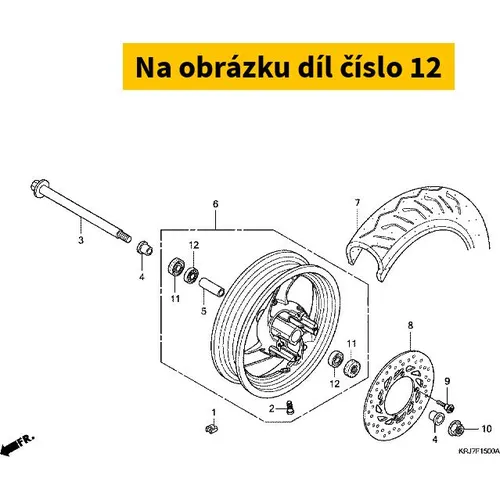 Na obrázku díl číslo 12

3
4
6
12
11
5
7
8
11
12
9
2
1
4
10
FR.
KRJ7F1500A