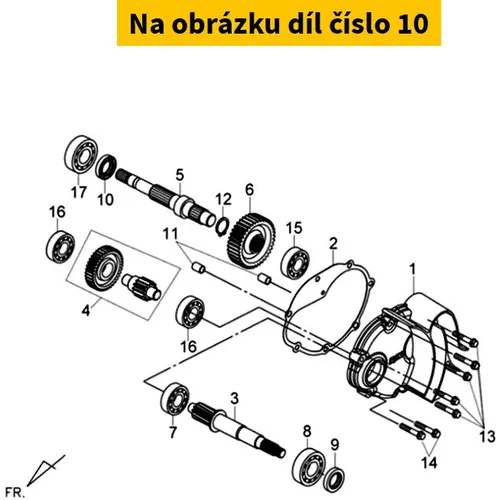 Na obrázku díl číslo 10

17
10
5
12
6
16
11
15
2
1
4
16
3
7
8
9
13
14
FR.