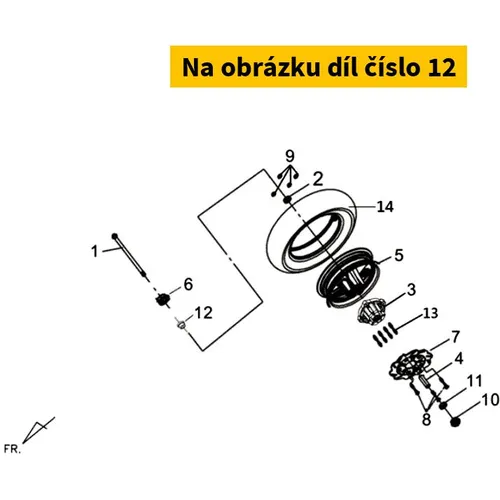 Na obrázku díl číslo 12

9
2
14
1
5
6
3
12
13
7
4
11
10
8
FR.