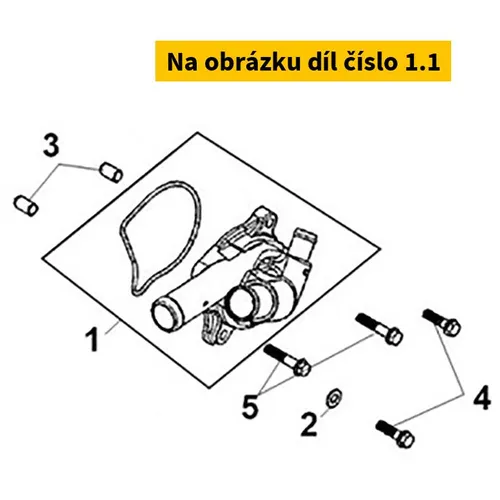 Na obrázku díl číslo 1.1

3

1

5

2

4