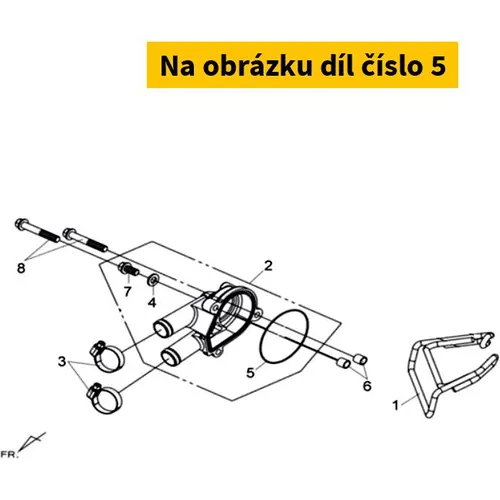 Na obrázku díl číslo 5

8
7
4
2
3
5
6
1
FR.