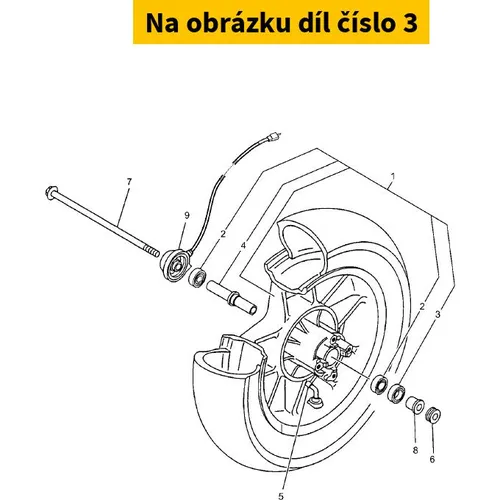 Na obrázku díl číslo 3

7
9
2
4
1
2
3
8
6
5