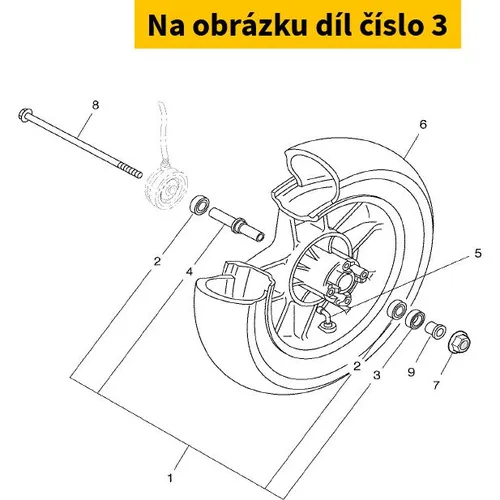 Na obrázku díl číslo 3

8

6

2

4

5

2

3

9

7

1