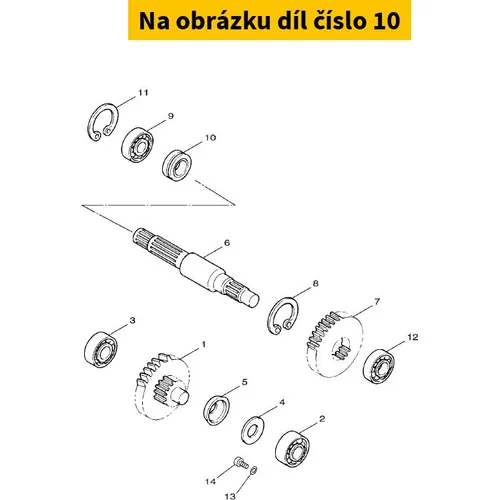 Na obrázku díl číslo 10

11
9
10
6
8
7
3
12
1
5
4
2
14
13