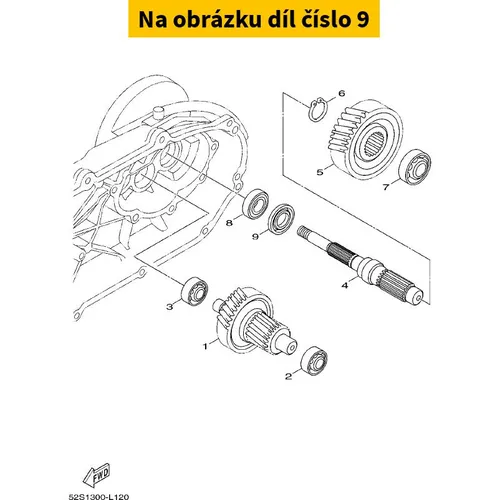 Na obrázku díl číslo 9

6
5
7
8
9
4
3
1
2

FWD

52S1300-L120