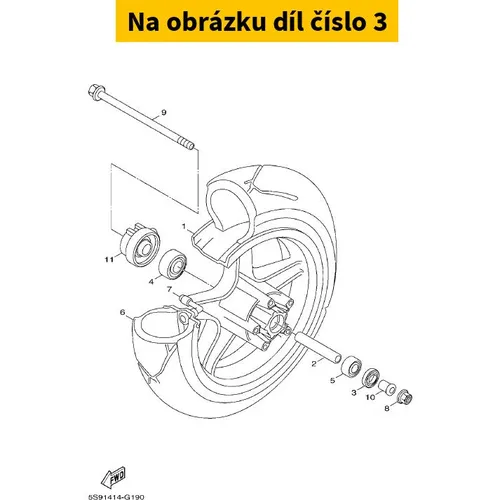 Na obrázku díl číslo 3

9
1
11
4
7
6
2
5
3
10
8
FWD
5S91414-G190