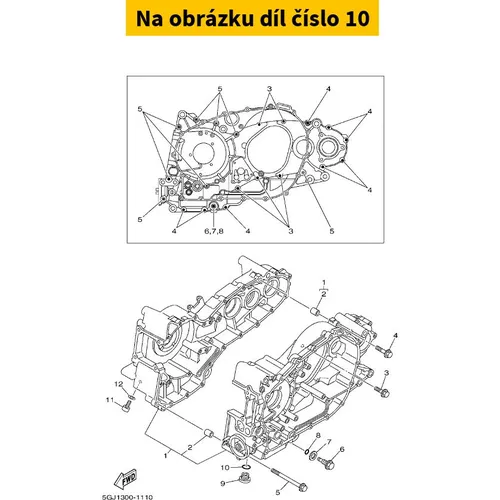 Na obrázku díl číslo 10

5
3
4
5
4
4
5
4
6,7,8
4
3
5

1
2
4
3
12
11
8
7
6
2
1
10
9
5
FWD
5GJ1300-1110