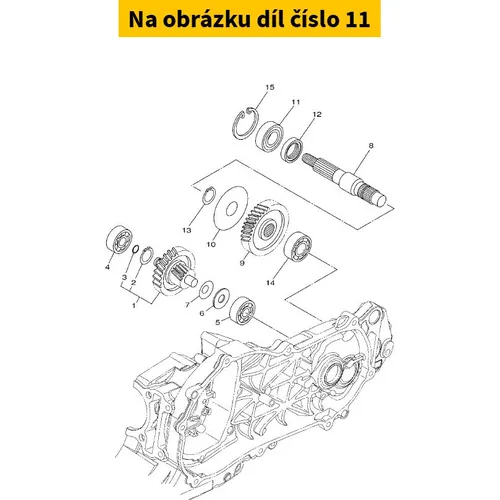 Na obrázku díl číslo 11

15
11
12
8
13
10
9
14
4
3
2
1
7
6
5