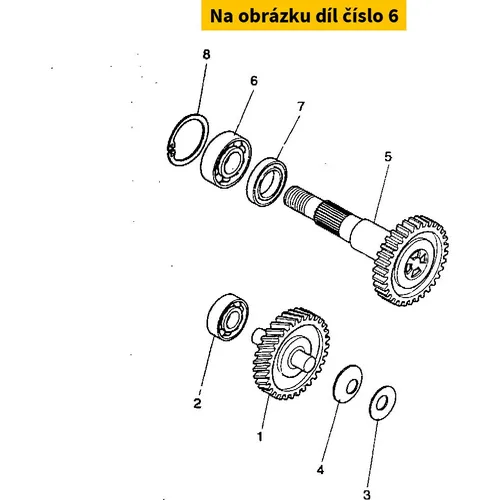 Na obrázku díl číslo 6

8
6
7
5
2
1
4
3