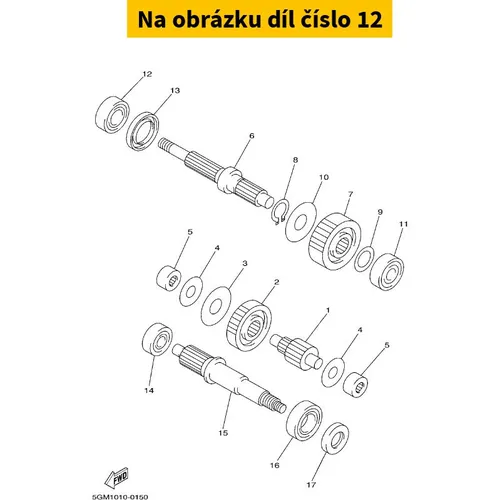 Na obrázku díl číslo 12

12
13
6
8
10
7
9
11
5
4
3
2
1
4
5
14
15
16
17
FWD
5GM1010-0150