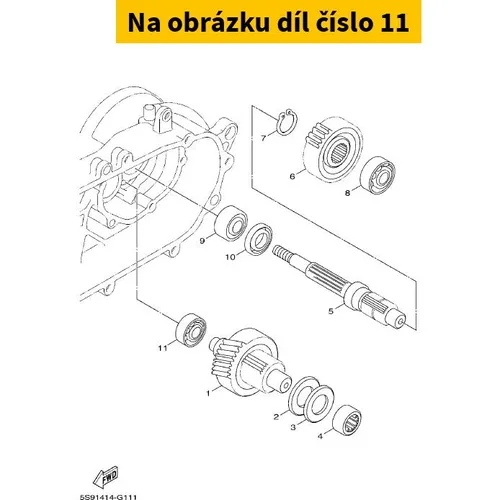 Na obrázku díl číslo 11

7
6
8
9
10
5
11
1
2
3
4
FWD
5S91414-G111