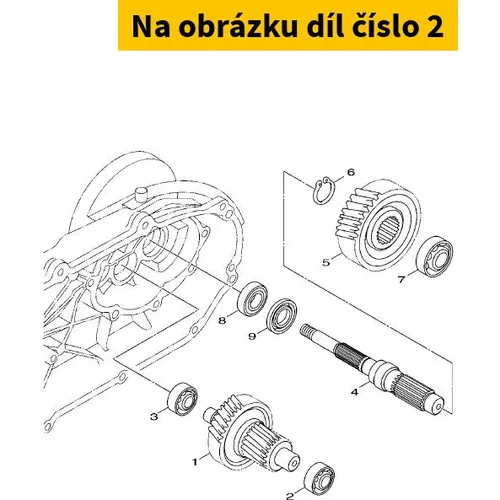 Na obrázku díl číslo 2

6
5
7
8
9
4
3
1
2