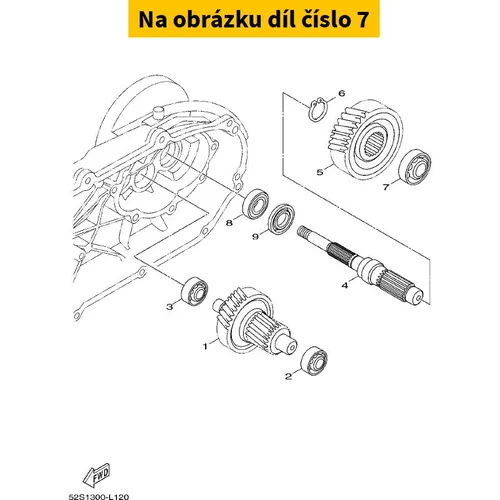 Na obrázku díl číslo 7

6
5
7
8
9
4
3
1
2

FWD

52S1300-L120