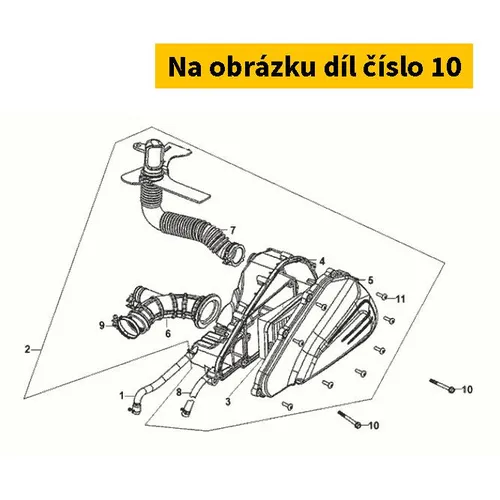 Na obrázku díl číslo 10

7
4
5
11
9
6
2
1
8
3
10
10