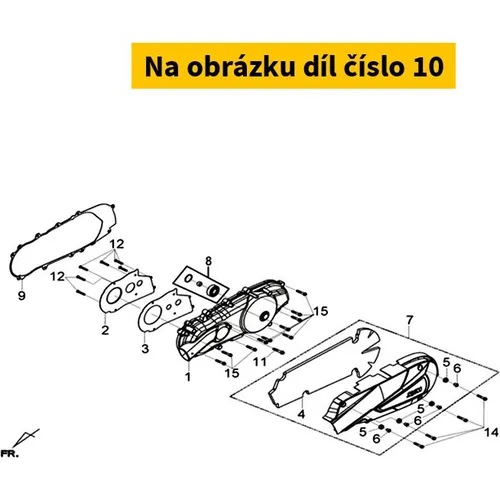 Na obrázku díl číslo 10

12
12
9
2
3
8
15
11
15
1
7
5
6
5
6
5
6
4
14
FR.