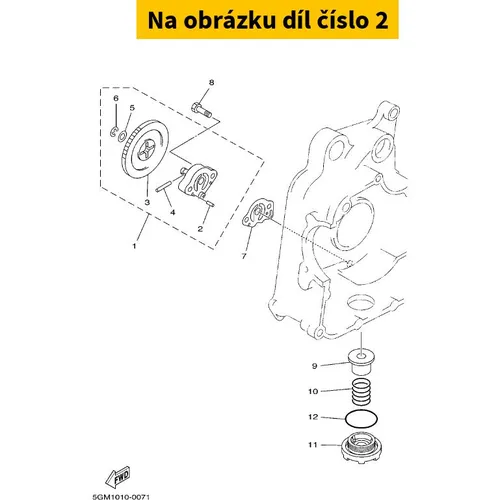 Na obrázku díl číslo 2

8
6
5
3
4
2
1
7
9
10
12
11
FWD
5GM1010-0071