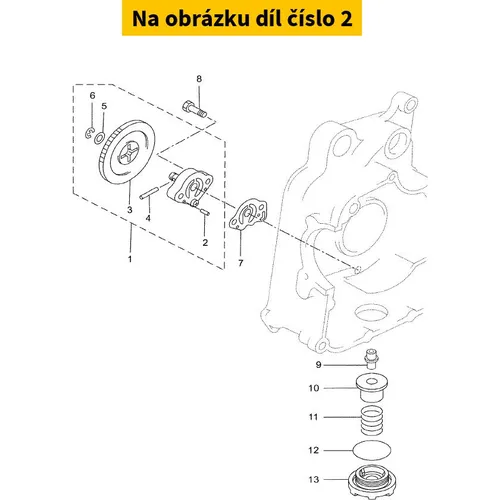 Na obrázku díl číslo 2

8
6
5
3
4
2
1
7
9
10
11
12
13