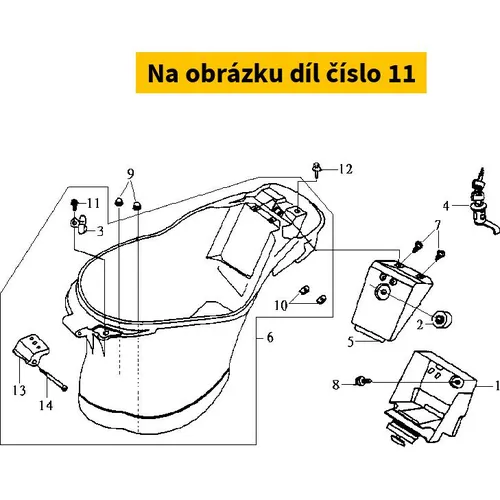 Na obrázku díl číslo 11

9
12
11
3
4
7
10
2
6
5
13
14
8
1