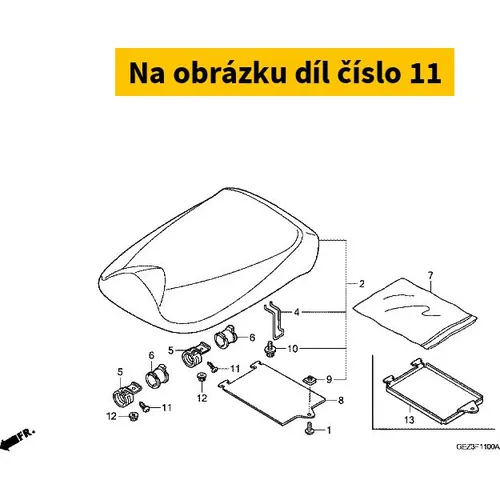 Na obrázku díl číslo 11

2
7
4
6
5
10
6
11
5
9
12
8
11
12
13
1
FR.
GEZ3F1100A