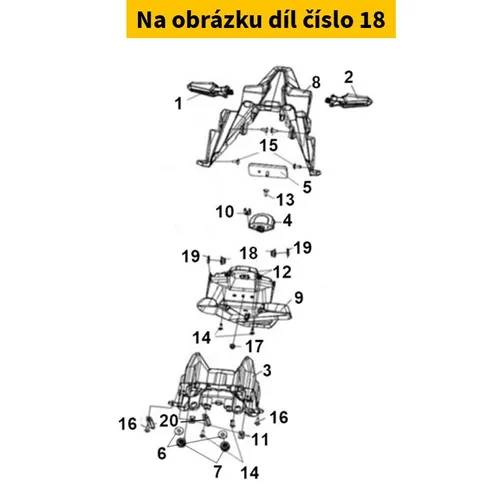 Na obrázku díl číslo 18

1
8
2
15
5
13
10
4
19
18
19
12
9
14
17
3
16
20
16
11
6
7
14