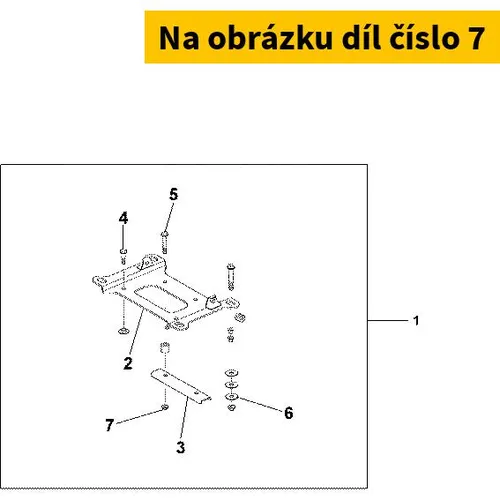 Na obrázku díl číslo 7

5
4
1
2
6
7
3