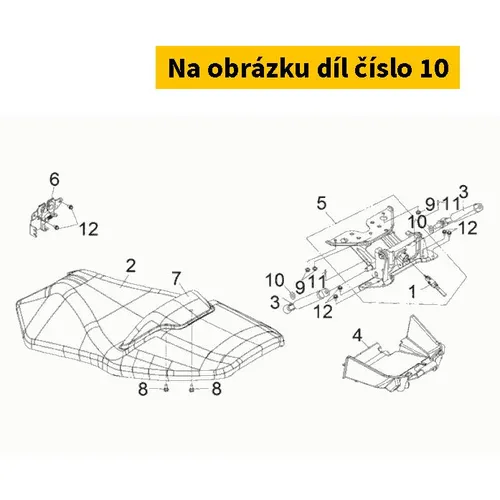 Na obrázku díl číslo 10

6
12
2
7
8
8
5
9
11
3
10
12
10
9
11
3
12
1
4