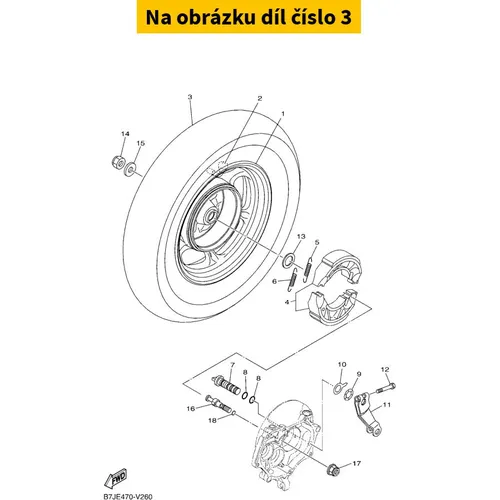 Na obrázku díl číslo 3

3
2
1
14
15
13
5
6
4
7
8
8
10
9
12
11
16
18
17
FWD
B7JE470-V260