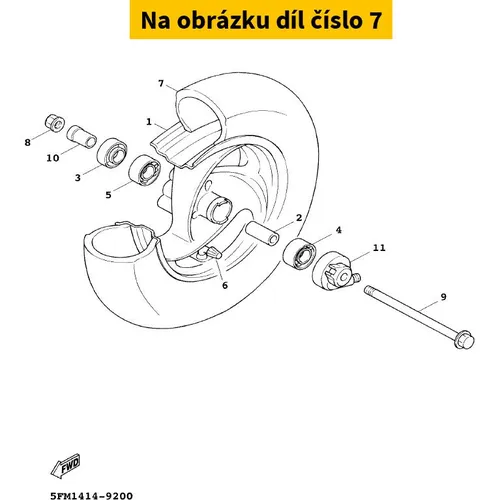 Na obrázku díl číslo 7

7
1
8
10
3
5
2
4
11
6
9

FWD

5FM1414-9200