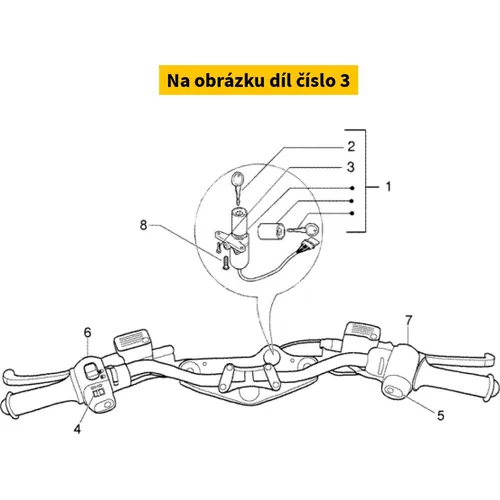 Na obrázku díl číslo 3

2
3
1
8
6
7
4
5