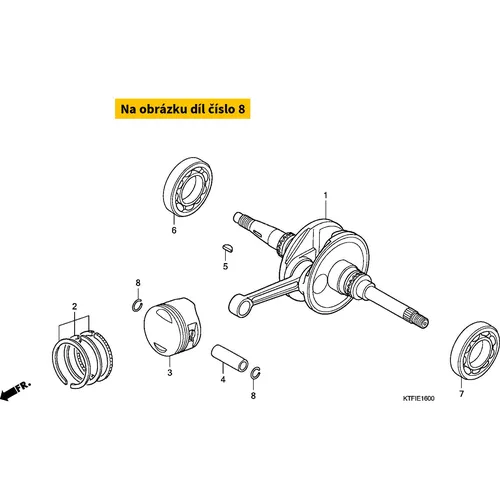 Na obrázku díl číslo 8

1

6

5

8

2

3

4

8

7

FR.

KTFIE1600