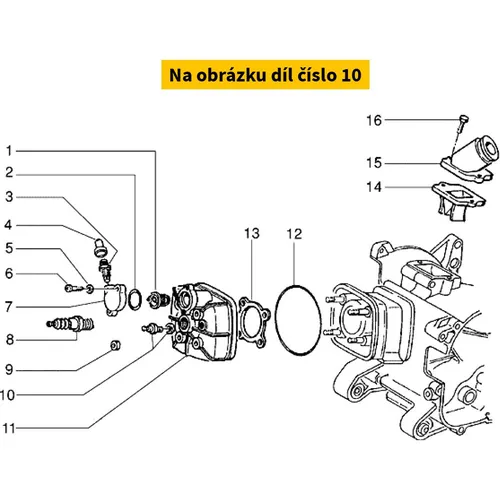 Na obrázku díl číslo 10

16
15
14
1
2
3
4
5
6
7
8
9
10
11
13
12