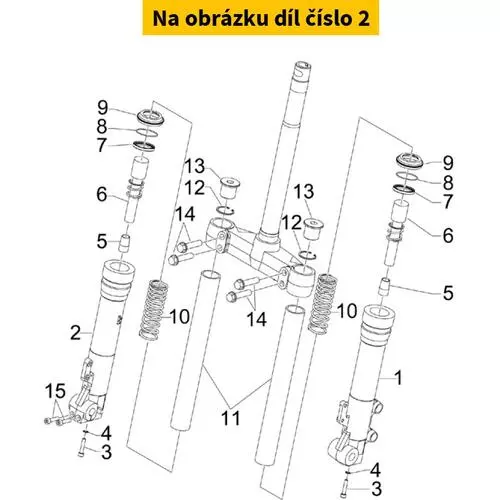 Na obrázku díl číslo 2

9
8
7
6
5
2
15
4
3
13
12
14
10
11
13
12
14
10
9
8
7
6
5
1
4
3