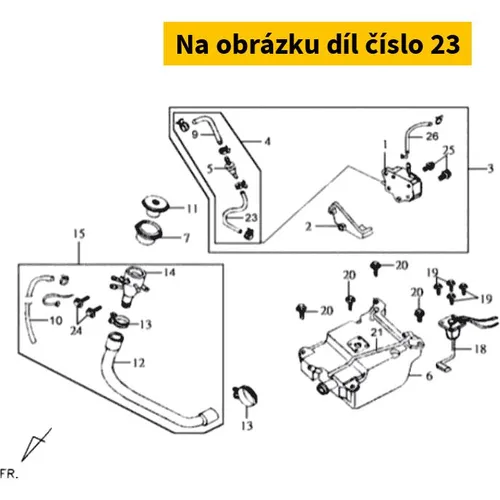 Na obrázku díl číslo 23

9
4
5
23
1
26
25
3
2
11
7
15
14
10
24
13
12
13
20
20
20
20
19
19
21
18
6
FR.