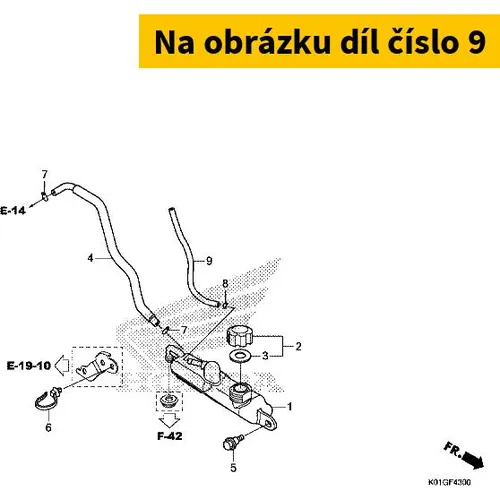 Na obrázku díl číslo 9

7
E-14
4
9
8
7
2
3
E-19-10
1
6
F-42
5
FR.
K01GF4300