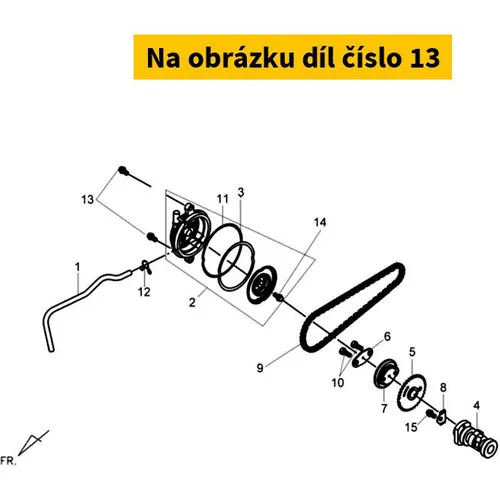 Na obrázku díl číslo 13

13
11
3
14
1
12
2
9
6
5
10
7
8
4
15
FR.