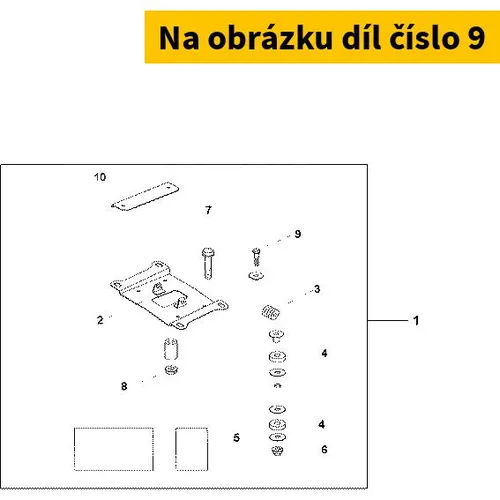 Na obrázku díl číslo 9

10

7

9

3

2

1

4

8

4

5

6