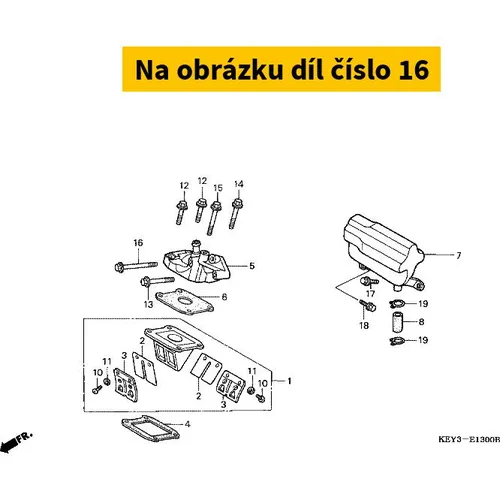 Na obrázku díl číslo 16

12
12
15
14
16
5
13
6
7
17
19
18
8
19
2
3
11
10
2
3
11
10
1
4
FR.
KEY3-E1300B