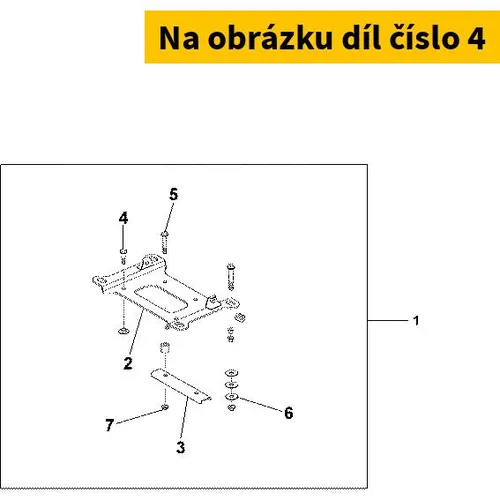 Na obrázku díl číslo 4

5
4
1
2
6
7
3