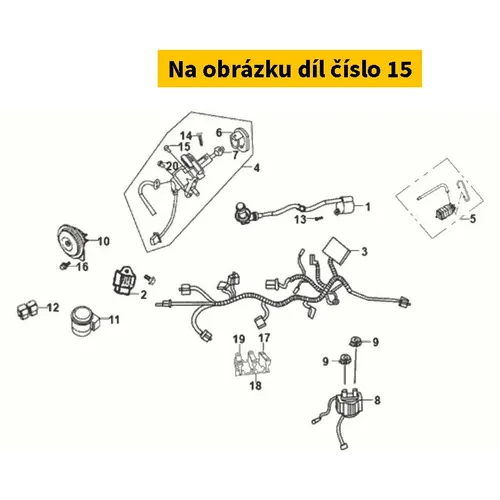 Na obrázku díl číslo 15

14
6
15
7
20
4
1
13
5
10
3
16
2
12
11
19
17
9
9
18
8