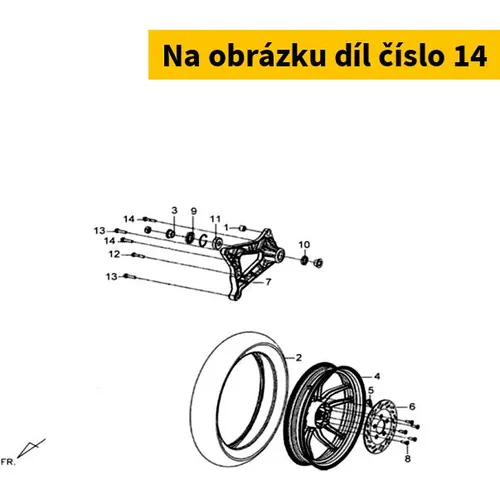 Na obrázku díl číslo 14

14
3
9
11
1
13
14
10
12
13
7
2
4
5
6
8
FR.