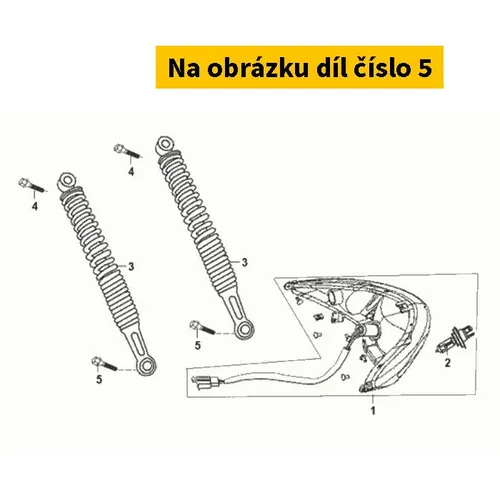 Na obrázku díl číslo 5

4
4
3
3
5
5
2
1