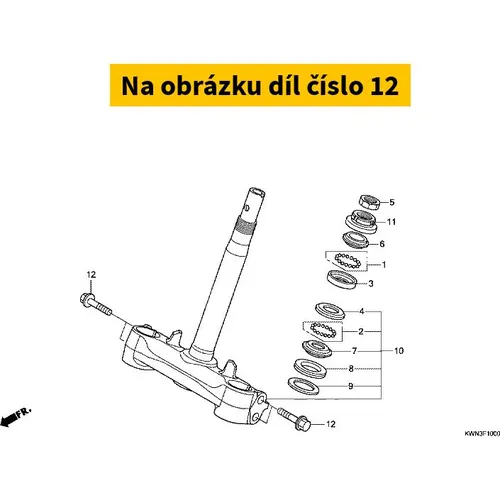 Na obrázku díl číslo 12

5
11
6
1
3
12
4
2
7
10
8
9
FR.
12
KWN3F1000