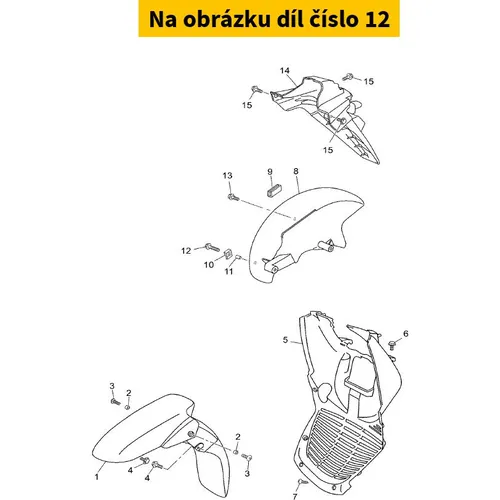 Na obrázku díl číslo 12

14
15
15
15
13
9
8
12
10
11
5
6
3
2
2
1
4
4
3
7